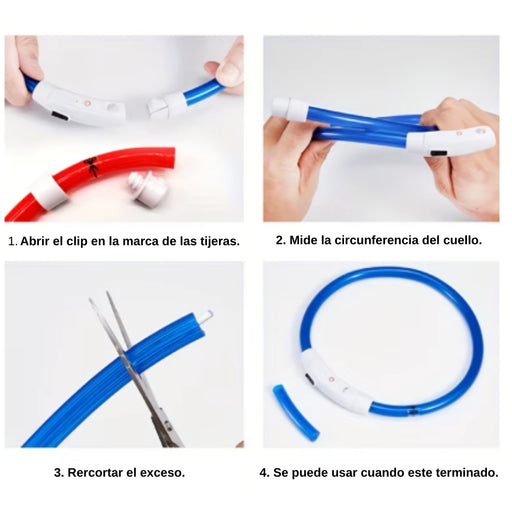 1. Abrir el clip en la marca de las tijeras.

2. Mide la circunferencia del cuello.

3. Rercortar el exceso.

4. Se puede usar cuando este terminado.